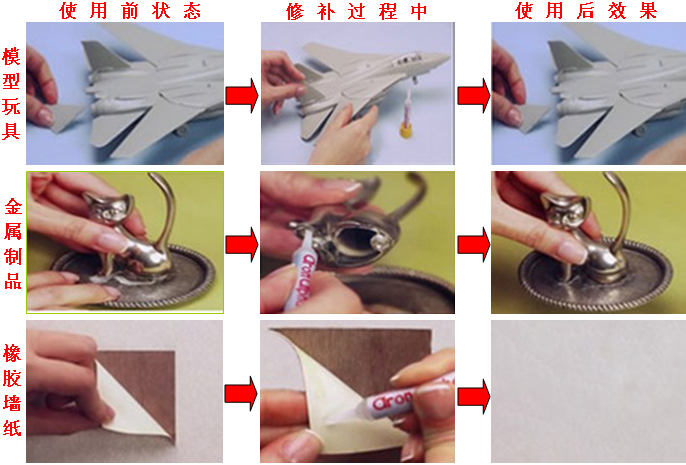 使用前状态　修补过程中　使用后效果

模型玩具

金属制品

橡胶墙纸

Aron Alpha

Aron